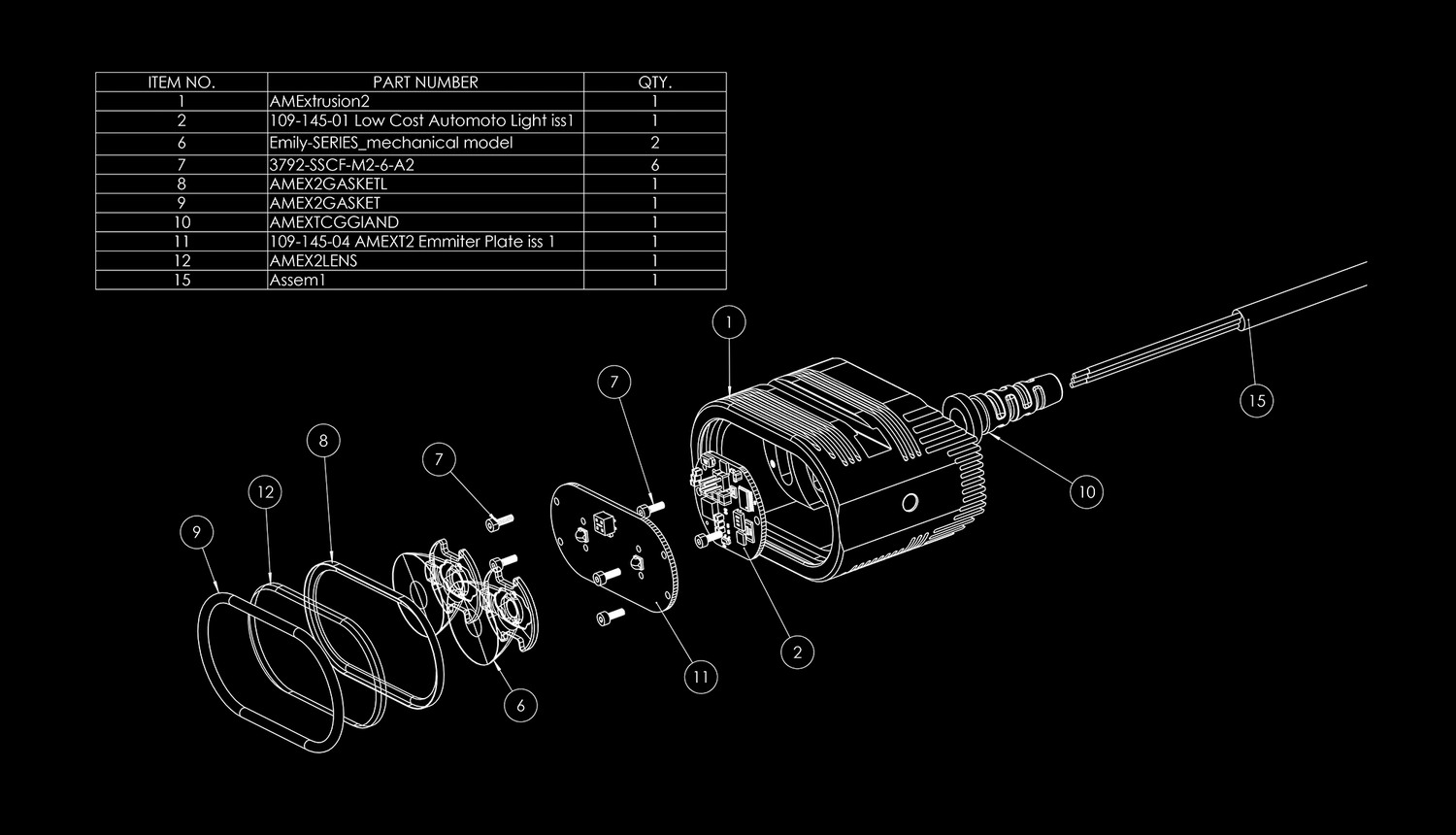 | ITEM NO. | PART NUMBER | QTY. |
|---|---|---|
| 1 | AMExtrusion2 | 1 |
| 2 | 109-145-01 Low Cost Automoto Light iss1 | 1 |
| 6 | Emily-SERIES_mechanical model | 2 |
| 7 | 3792-SSCF-M2-6-A2 | 6 |
| 8 | AMEX2GASKETL | 1 |
| 9 | AMEX2GASKET | 1 |
| 10 | AMEXTCGGIAND | 1 |
| 11 | 109-145-04 AMEXT2 Emmiter Plate iss 1 | 1 |
| 12 | AMEX2LENS | 1 |
| 15 | Assem1 | 1 |

1

15

7

10

8

7

12

9

2

11

6